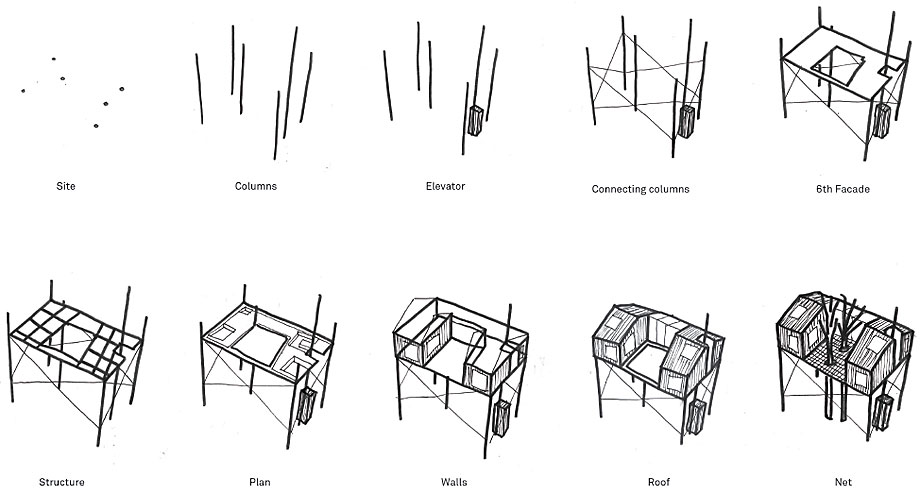 Site

Columns

Elevator

Connecting columns

6th Facade

Structure

Plan

Walls

Roof

Net