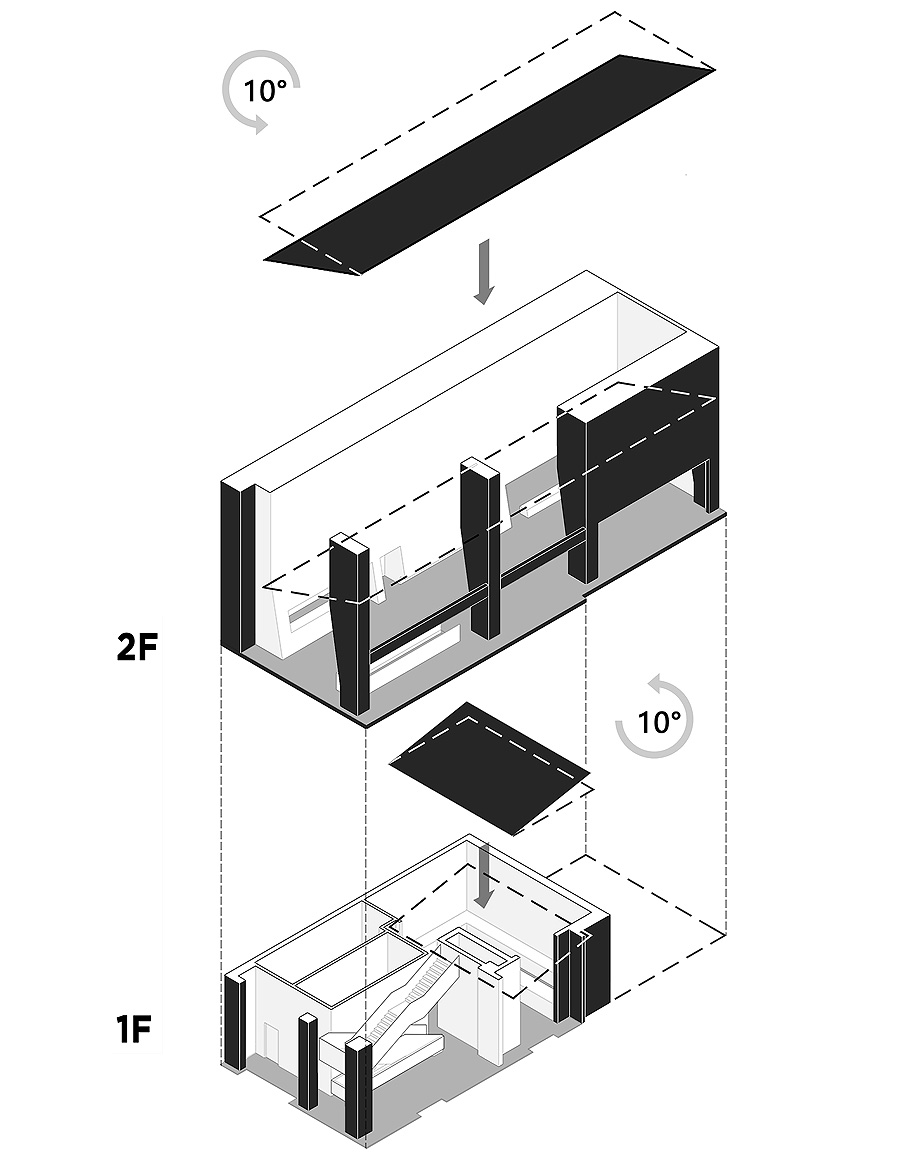 10°

2F

10°

1F