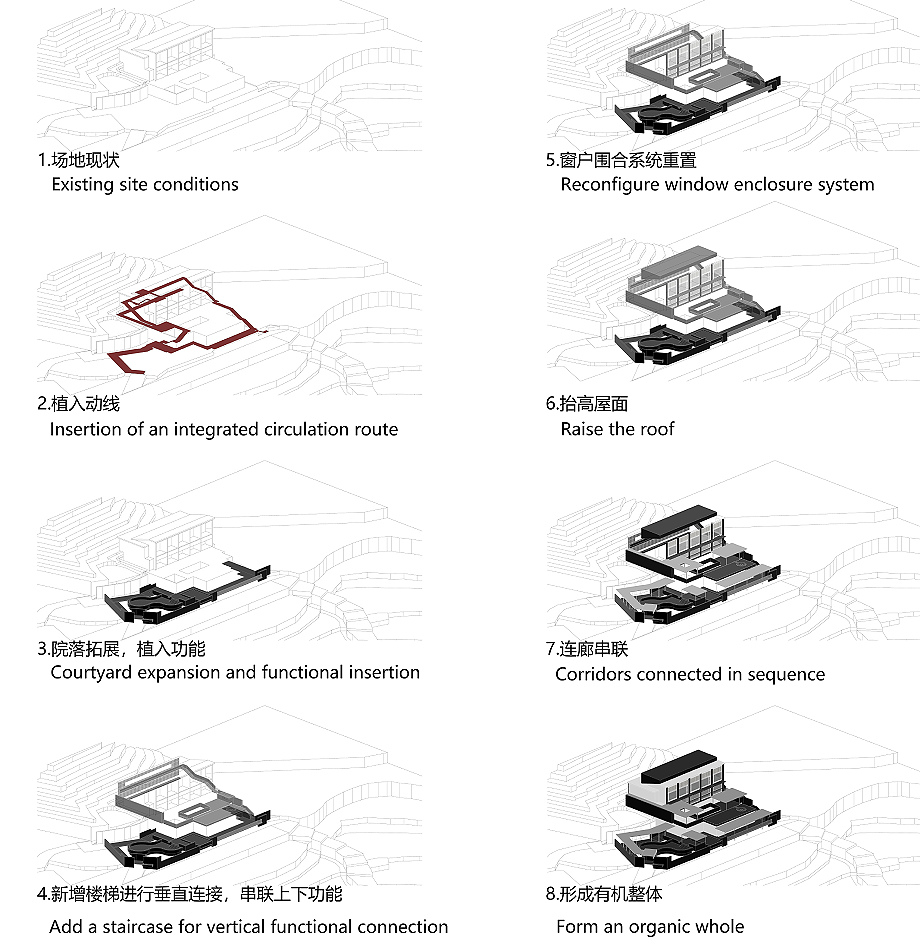 1.场地现状
Existing site conditions

2.植入动线
Insertion of an integrated circulation route

3.院落拓展，植入功能
Courtyard expansion and functional insertion

4.新增楼梯进行垂直连接，串联上下功能
Add a staircase for vertical functional connection

5.窗户围合系统重置
Reconfigure window enclosure system

6.抬高屋面
Raise the roof

7.连廊串联
Corridors connected in sequence

8.形成有机整体
Form an organic whole