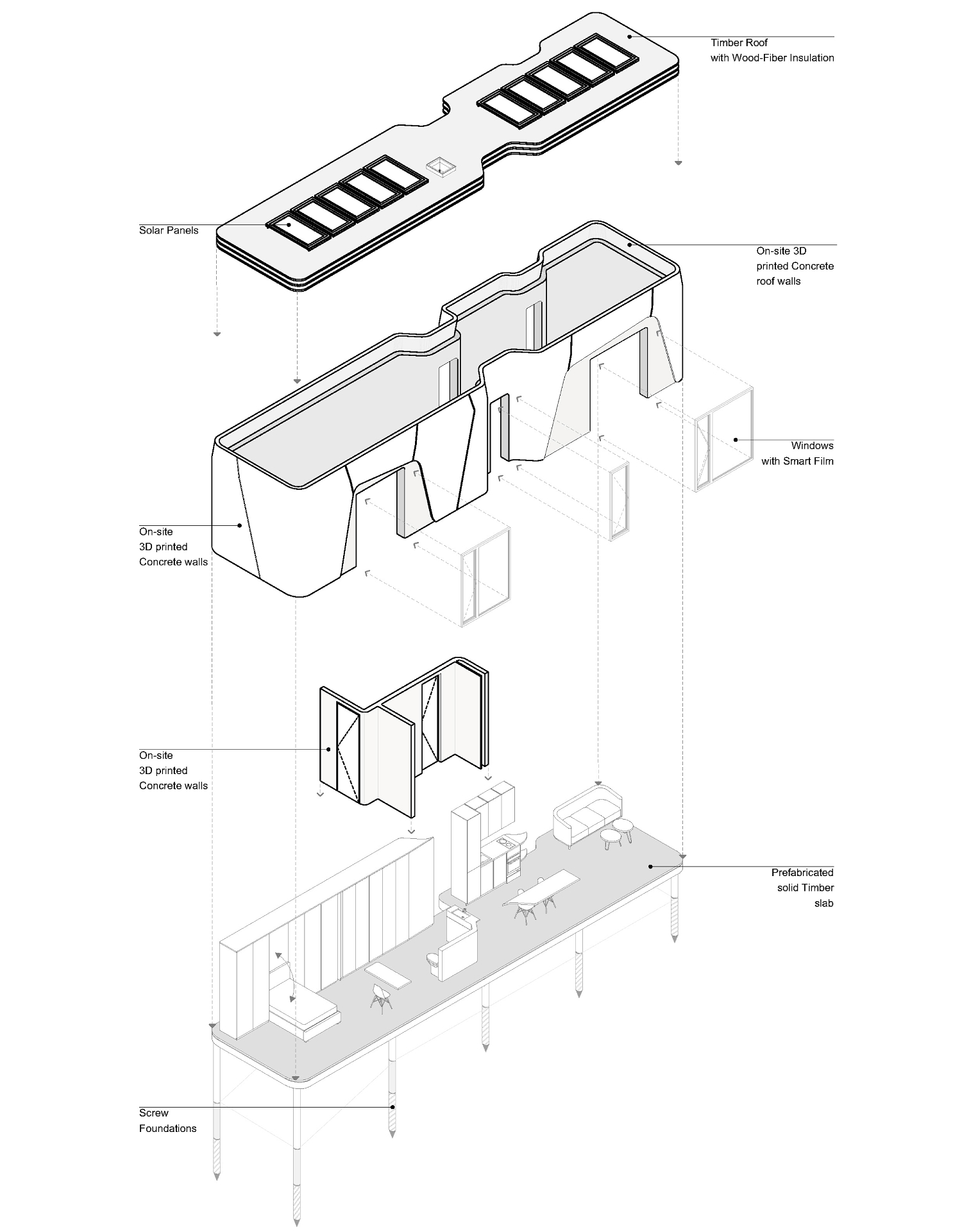 Timber Roof
with Wood-Fiber Insulation

Solar Panels

On-site 3D
printed Concrete
roof walls

Windows
with Smart Film

On-site
3D printed
Concrete walls

On-site
3D printed
Concrete walls

Prefabricated
solid Timber
slab

Screw
Foundations